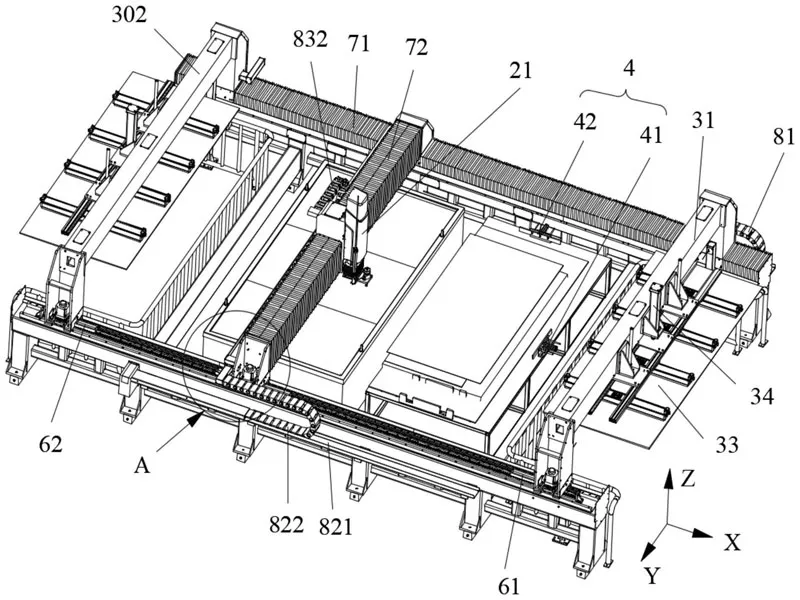 302
832
71
72
21
4
42
41
31
81
34
33
62
A
822
821
61
Z
X
Y